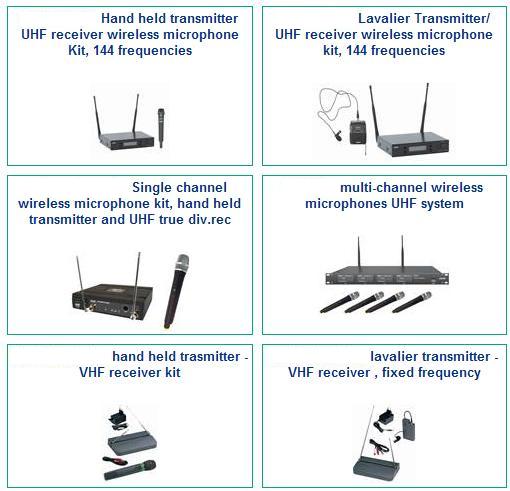 Hand held transmitter
UHF receiver wireless microphone
Kit, 144 frequencies

Lavalier Transmitter/
UHF receiver wireless microphone
kit, 144 frequencies

Single channel
wireless microphone kit, hand held
transmitter and UHF true div.rec

multi-channel wireless
microphones UHF system

hand held trasmitter -
VHF receiver kit

lavalier transmitter -
VHF receiver , fixed frequency